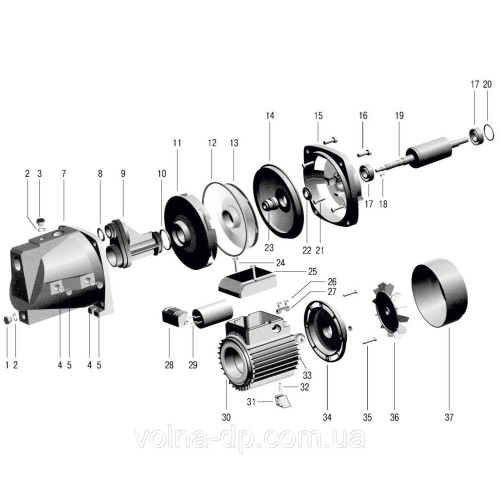 17 20
14 15 16 19
11 12 13
2 3 7 8 9 10
17 18
23 22 21
24
25
26
27
1 2
4 5 4 5
28 29
33
32
31
30 34 35 36 37
volna-dp.com.ua